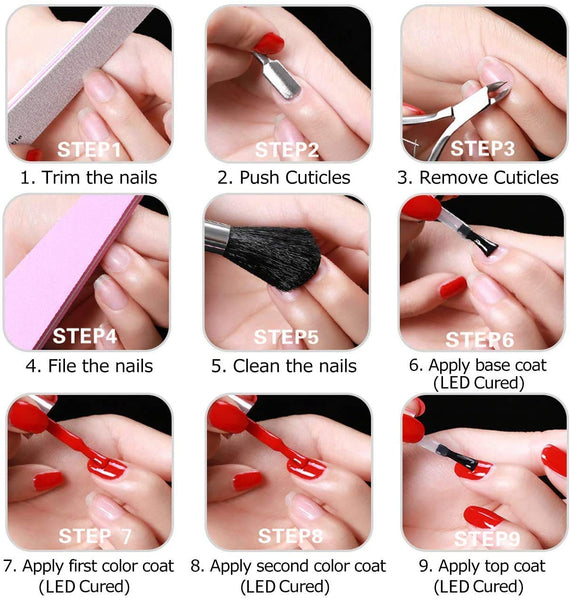 STEP1
1. Trim the nails

STEP2
2. Push Cuticles

STEP3
3. Remove Cuticles

STEP4
4. File the nails

STEP5
5. Clean the nails

STEP6
6. Apply base coat (LED Cured)

STEP 7
7. Apply first color coat (LED Cured)

STEP8
8. Apply second color coat (LED Cured)

STEP9
9. Apply top coat (LED Cured)